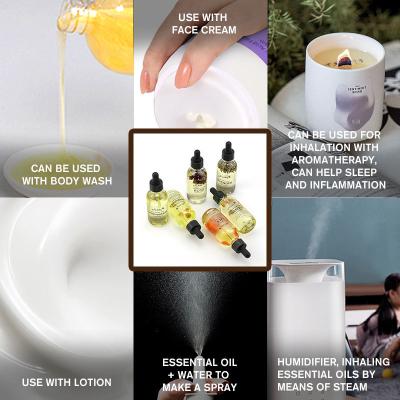 USE WITH FACE CREAM

CAN BE USED WITH BODY WASH

CAN BE USED FOR INHALATION WITH AROMATHERAPY, CAN HELP SLEEP AND INFLAMMATION

USE WITH LOTION

ESSENTIAL OIL + WATER TO MAKE A SPRAY

HUMIDIFIER, INHALING ESSENTIAL OILS BY MEANS OF STEAM